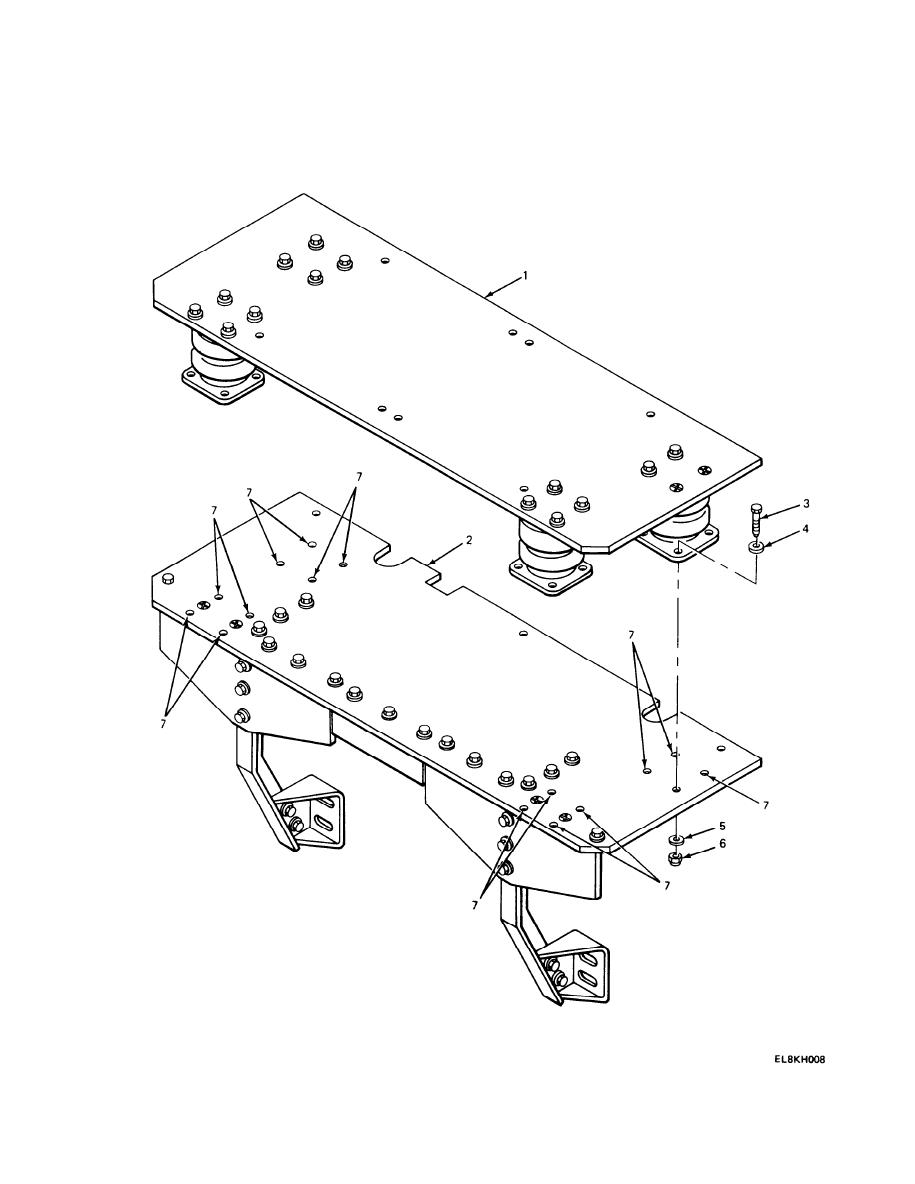 1

7

7

7

2

3

4

7

7

7

5

6

7

7

EL8KH008